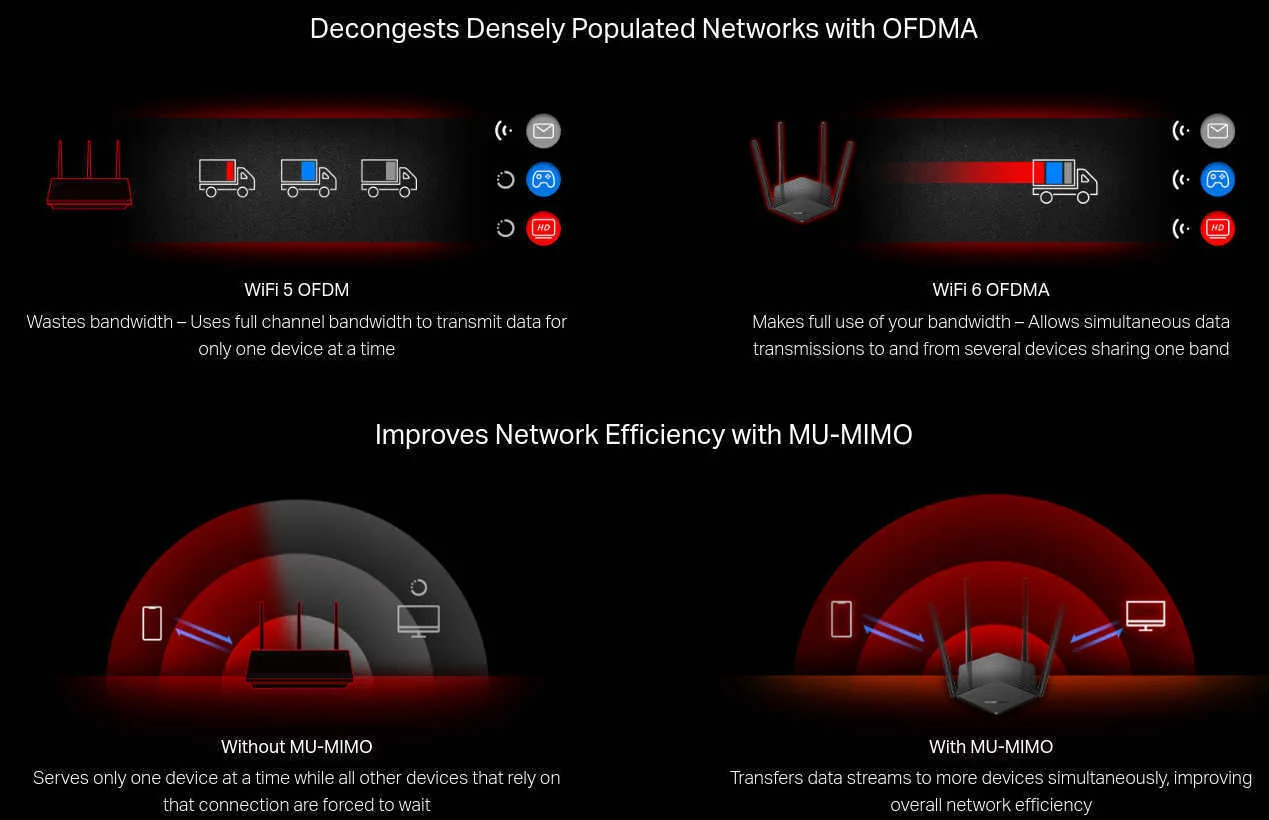 Decongests Densely Populated Networks with OFDMA

HD

WiFi 5 OFDM

Wastes bandwidth – Uses full channel bandwidth to transmit data for only one device at a time

HD

WiFi 6 OFDMA

Makes full use of your bandwidth – Allows simultaneous data transmissions to and from several devices sharing one band

Improves Network Efficiency with MU-MIMO

Without MU-MIMO

Serves only one device at a time while all other devices that rely on that connection are forced to wait

With MU-MIMO

Transfers data streams to more devices simultaneously, improving overall network efficiency