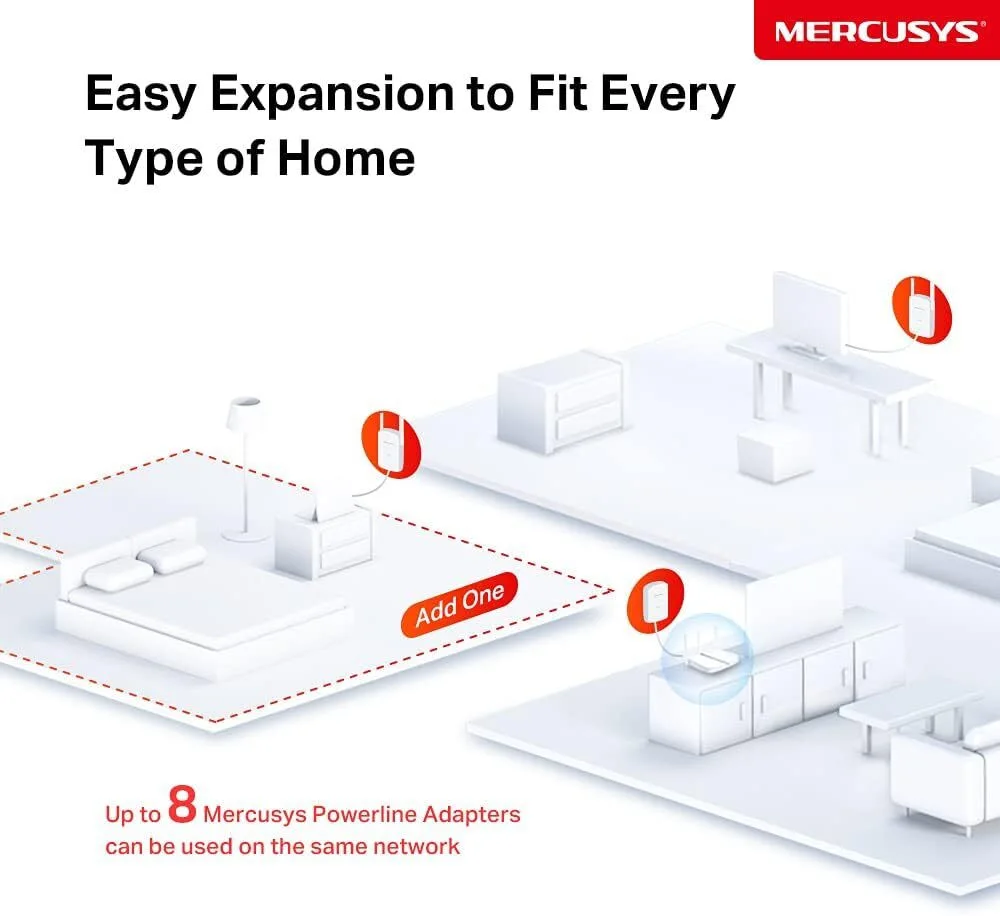 MERCUSYS®

Easy Expansion to Fit Every Type of Home

Add One

Up to 8 Mercusys Powerline Adapters can be used on the same network