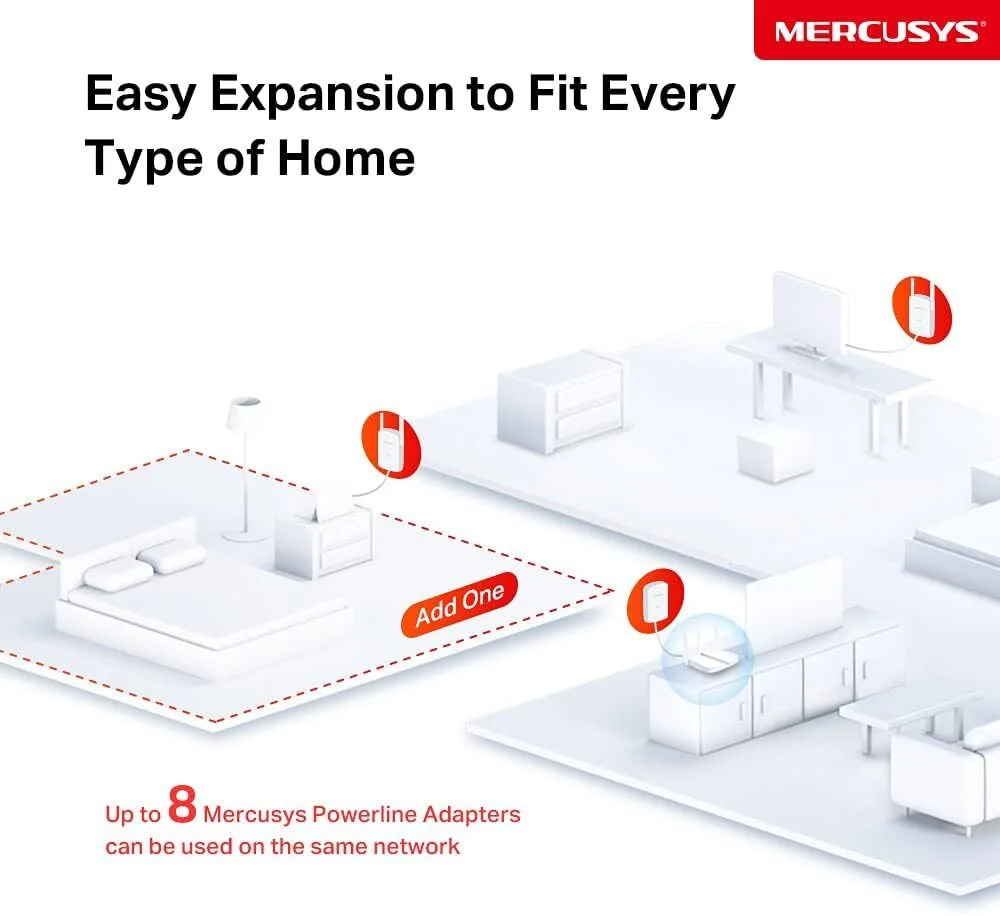 MERCUSYS®

Easy Expansion to Fit Every Type of Home

Add One

Up to 8 Mercusys Powerline Adapters can be used on the same network