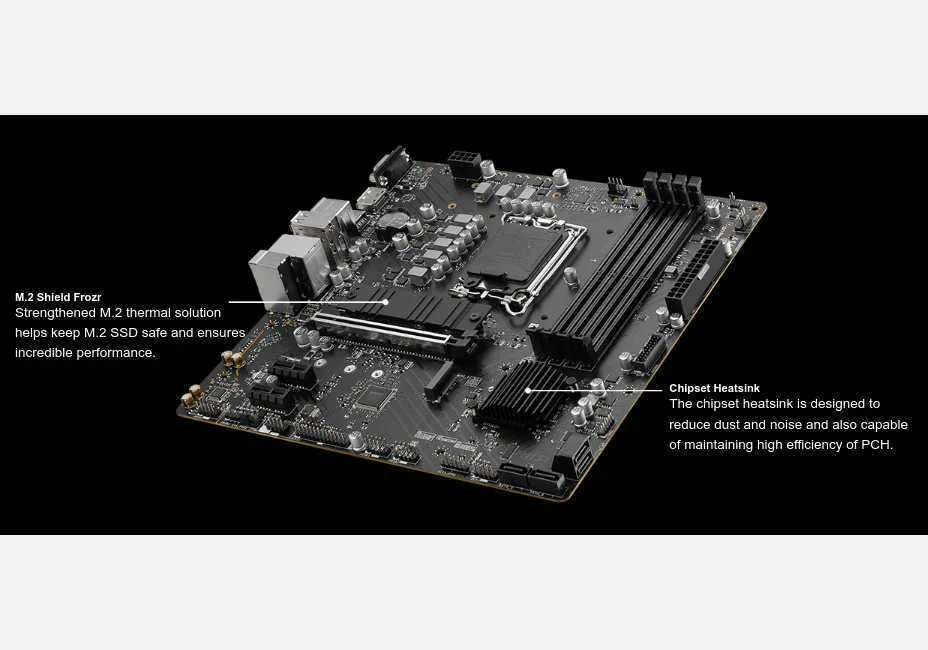 M.2 Shield Frozr
Strengthened M.2 thermal solution helps keep M.2 SSD safe and ensures incredible performance.

Chipset Heatsink
The chipset heatsink is designed to reduce dust and noise and also capable of maintaining high efficiency of PCH.