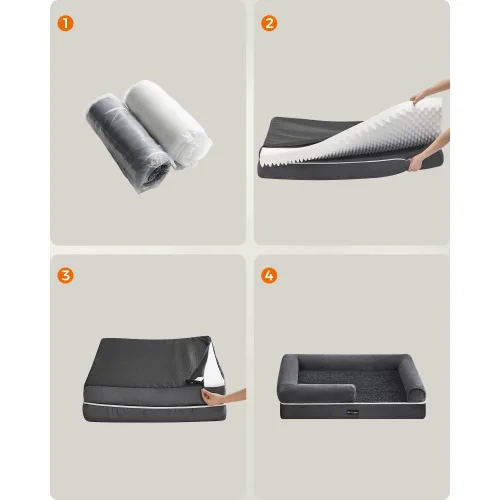 1

2

3

4