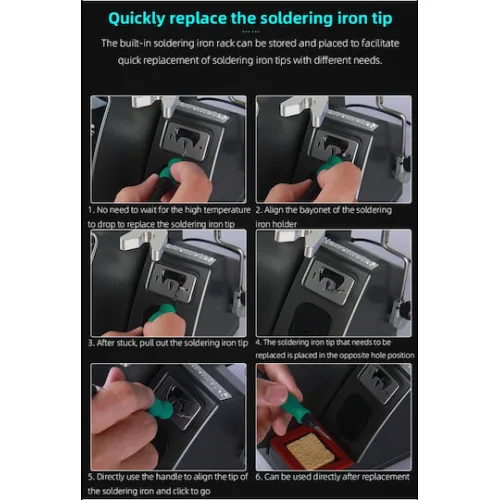 Quickly replace the soldering iron tip

The built-in soldering iron rack can be stored and placed to facilitate quick replacement of soldering iron tips with different needs.

1. No need to wait for the high temperature to drop to replace the soldering iron tip

2. Align the bayonet of the soldering iron holder

3. After stuck, pull out the soldering iron tip

4. The soldering iron tip that needs to be replaced is placed in the opposite hole position

5. Directly use the handle to align the tip of the soldering iron and click to go

6. Can be used directly after replacement