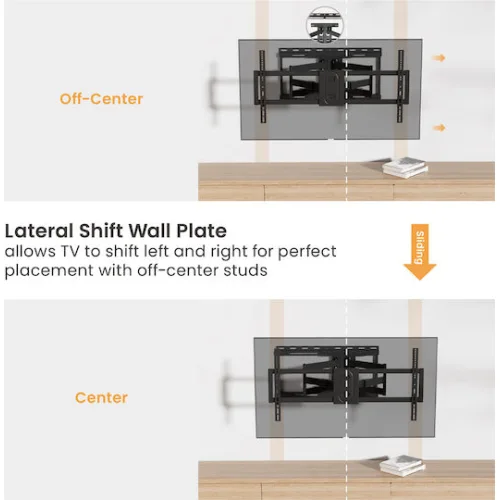 Off-Center

Lateral Shift Wall Plate
allows TV to shift left and right for perfect placement with off-center studs

sliding

Center