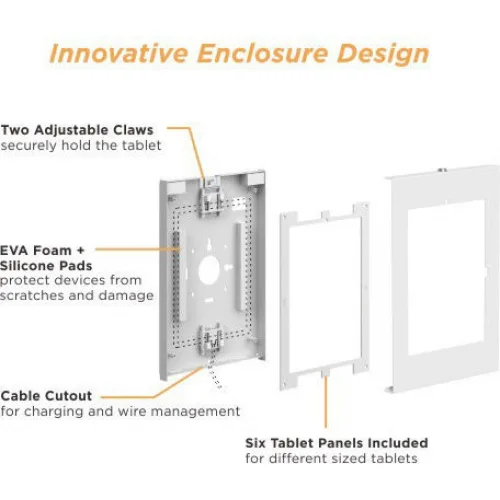 Innovative Enclosure Design

Two Adjustable Claws
securely hold the tablet

EVA Foam +
Silicone Pads
protect devices from scratches and damage

Cable Cutout
for charging and wire management

Six Tablet Panels Included
for different sized tablets