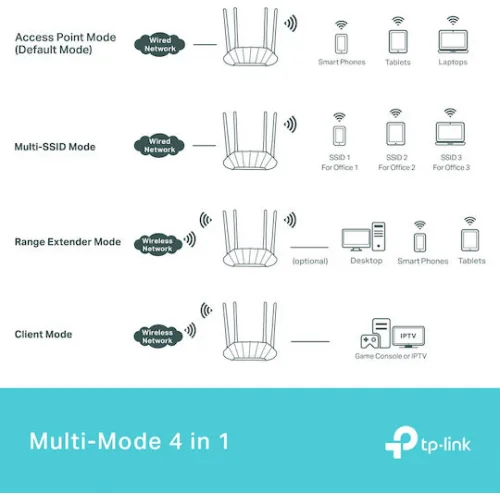 Access Point Mode
(Default Mode)

Wired Network

Smart Phones

Tablets

Laptops

Multi-SSID Mode

Wired Network

SSID 1
For Office 1

SSID 2
For Office 2

SSID 3
For Office 3

Range Extender Mode

Wireless Network

(optional)

Desktop

Smart Phones

Tablets

Client Mode

Wireless Network

IPTV

Game Console or IPTV

Multi-Mode 4 in 1

tp-link