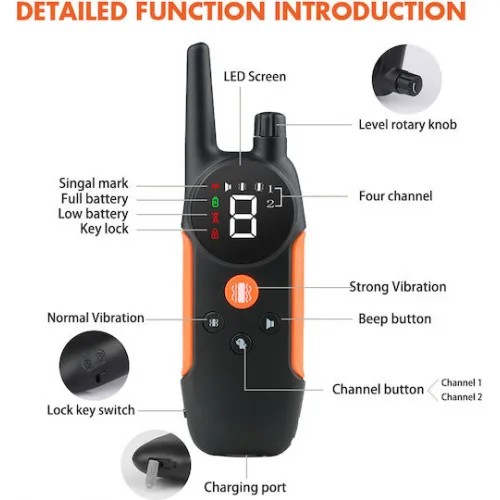 DETAILED FUNCTION INTRODUCTION

LED Screen

Level rotary knob

Singal mark
Full battery
Low battery
Key lock

1
2

8

Four channel

Strong Vibration

Normal Vibration

Beep button

Channel button

Channel 1
Channel 2

Lock key switch

Charging port