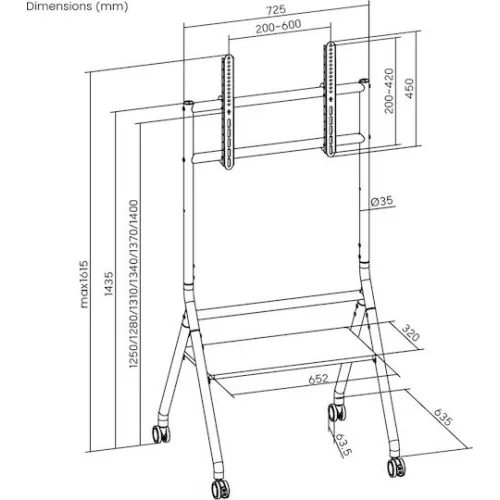 Dimensions (mm)

725

200~600

200~420

450

Ø35

max1615

1435

1250/1280/1310/1340/1370/1400

320

652

635

63.5