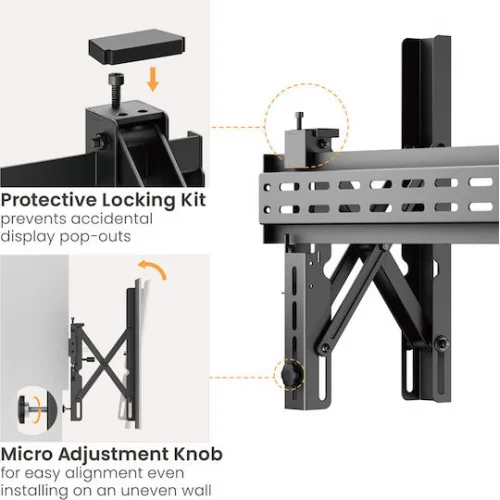 Protective Locking Kit
prevents accidental display pop-outs

Micro Adjustment Knob
for easy alignment even installing on an uneven wall