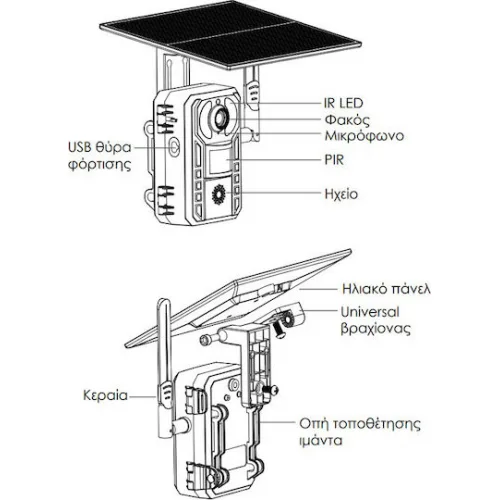 IR LED
Φακός
Μικρόφωνο
USB θύρα φόρτισης
PIR
Ηχείο

Ηλιακό πάνελ
Universal βραχίονας
Κεραία
Οπή τοποθέτησης ιμάντα