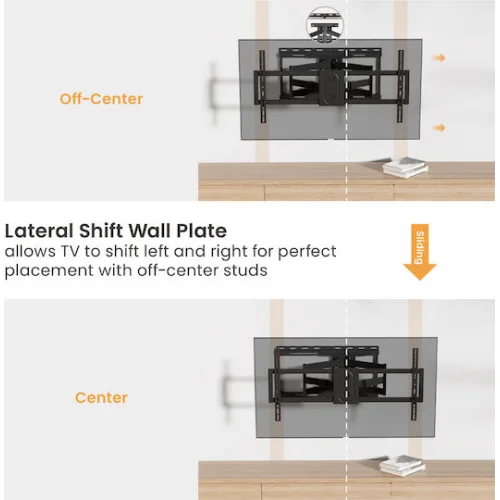 Off-Center

Lateral Shift Wall Plate
allows TV to shift left and right for perfect placement with off-center studs

sliding

Center