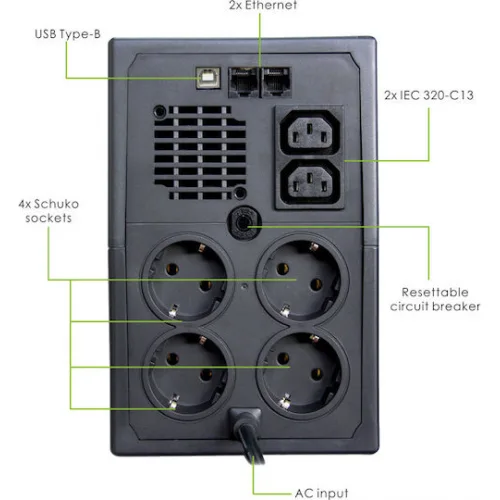 2x Ethernet

USB Type-B

2x IEC 320-C13

4x Schuko sockets

Resettable circuit breaker

AC input