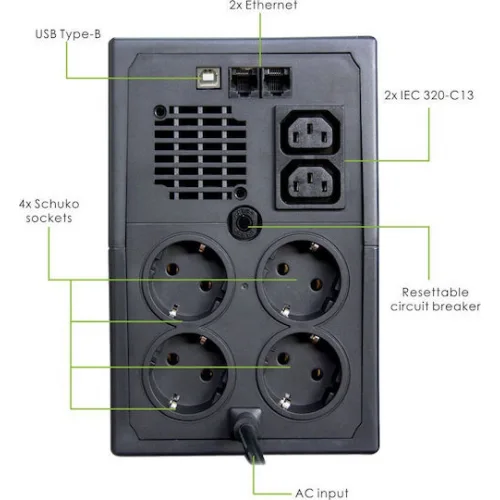 2x Ethernet

USB Type-B

2x IEC 320-C13

4x Schuko sockets

Resettable circuit breaker

AC input