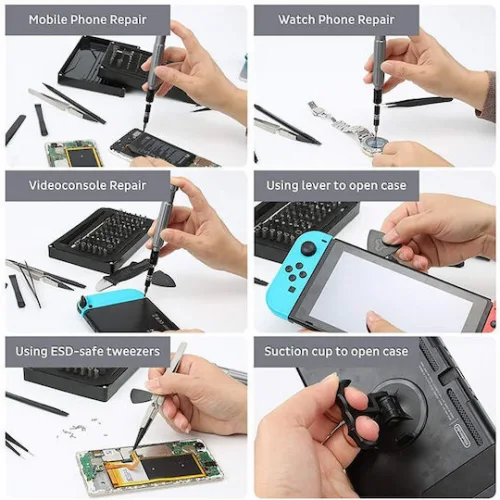 Mobile Phone Repair

Watch Phone Repair

Videoconsole Repair

Using lever to open case

Using ESD-safe tweezers

Suction cup to open case