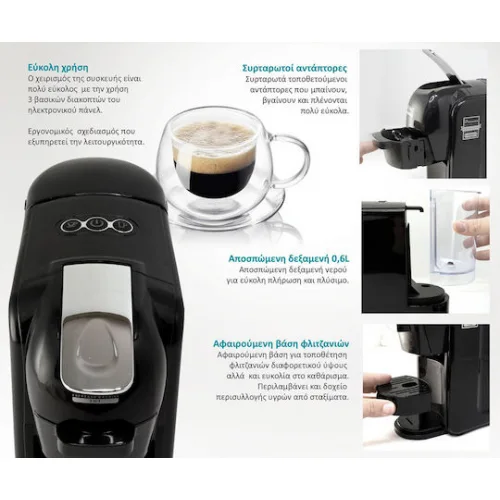 Εύκολη χρήση
Ο χειρισμός της συσκευής είναι πολύ εύκολος με την χρήση 3 βασικών διακοπτών του ηλεκτρονικού πάνελ.

Εργονομικός σχεδιασμός που εξυπηρετεί την λειτουργικότητα.

Συρταρωτοί αντάπτορες
Συρταρωτά τοποθετούμενοι αντάπτορες που μπαίνουν, βγαίνουν και πλένονται πολύ εύκολα.

Αποσπώμενη δεξαμενή 0,6L
Αποσπώμενη δεξαμενή νερού για εύκολη πλήρωση και πλύσιμο.

Αφαιρούμενη βάση φλιτζανιών
Αφαιρούμενη βάση για τοποθέτηση φλιτζανιών διαφορετικού ύψους αλλά και ευκολία στο καθάρισμα. Περιλαμβάνει και δοχείο περισυλλογής υγρών από σταξίματα.