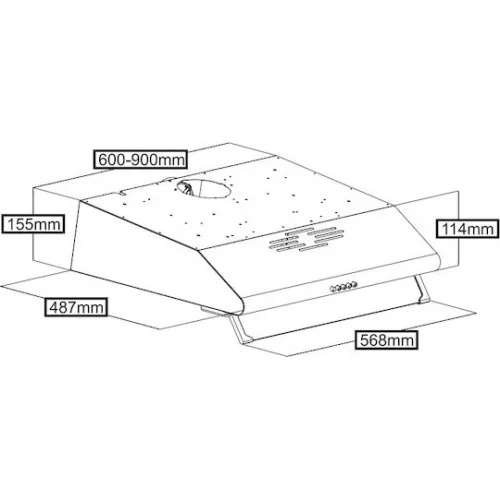 600-900mm

155mm

114mm

487mm

568mm