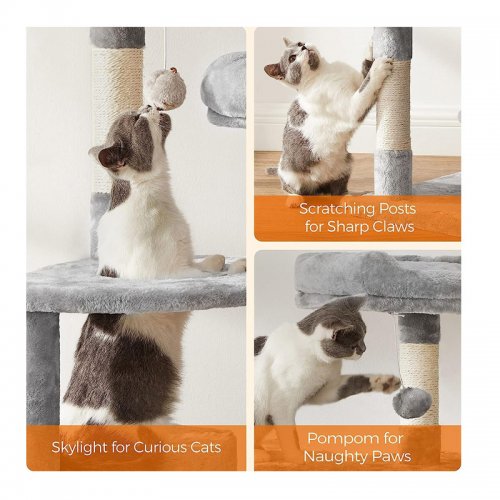 Skylight for Curious Cats

Scratching Posts for Sharp Claws

Pompom for Naughty Paws